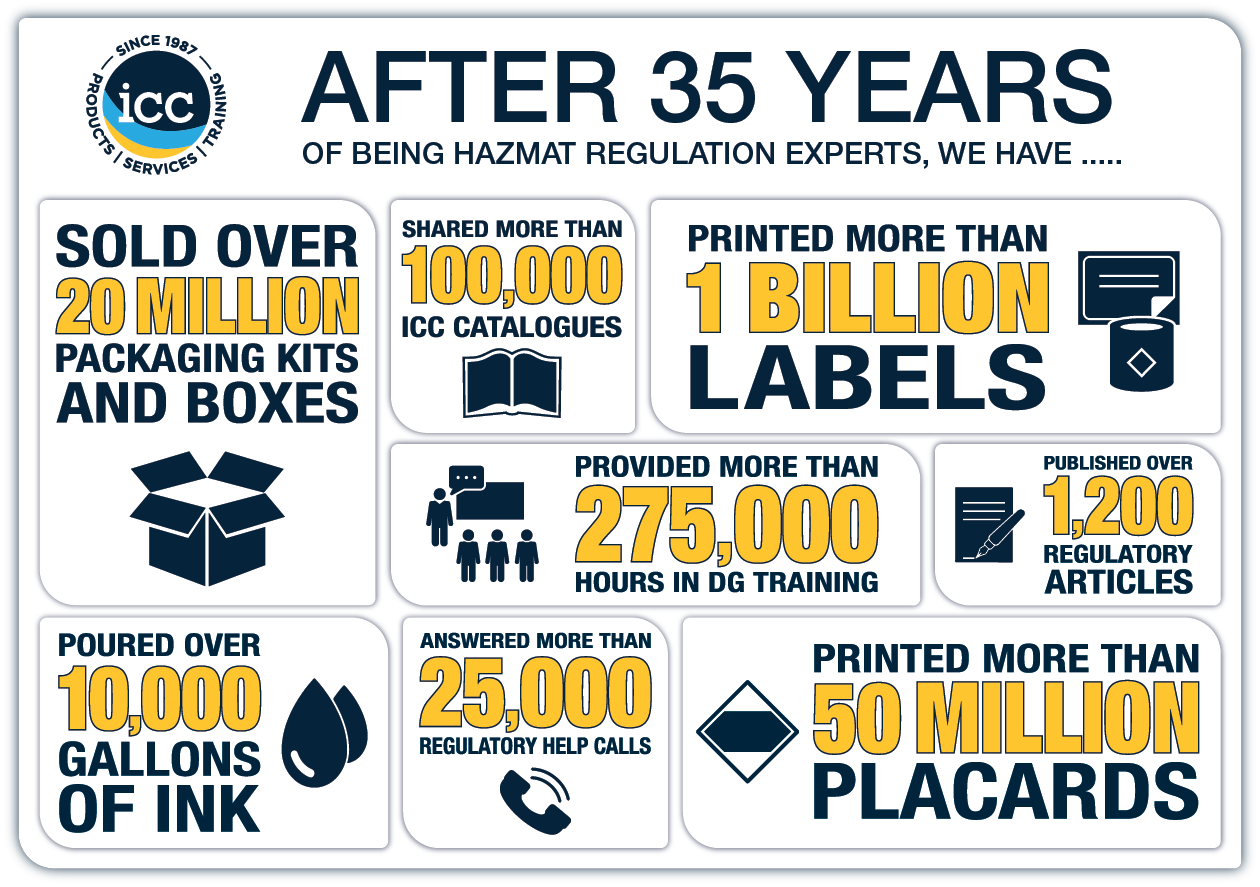 SINCE 1987
icc
PRODUCTS | SERVICES | TRAINING

AFTER 35 YEARS
OF BEING HAZMAT REGULATION EXPERTS, WE HAVE .....

SOLD OVER 20 MILLION PACKAGING KITS AND BOXES

SHARED MORE THAN 100,000 ICC CATALOGUES

PRINTED MORE THAN 1 BILLION LABELS

PROVIDED MORE THAN 275,000 HOURS IN DG TRAINING

PUBLISHED OVER 1,200 REGULATORY ARTICLES

POURED OVER 10,000 GALLONS OF INK

ANSWERED MORE THAN 25,000 REGULATORY HELP CALLS

PRINTED MORE THAN 50 MILLION PLACARDS